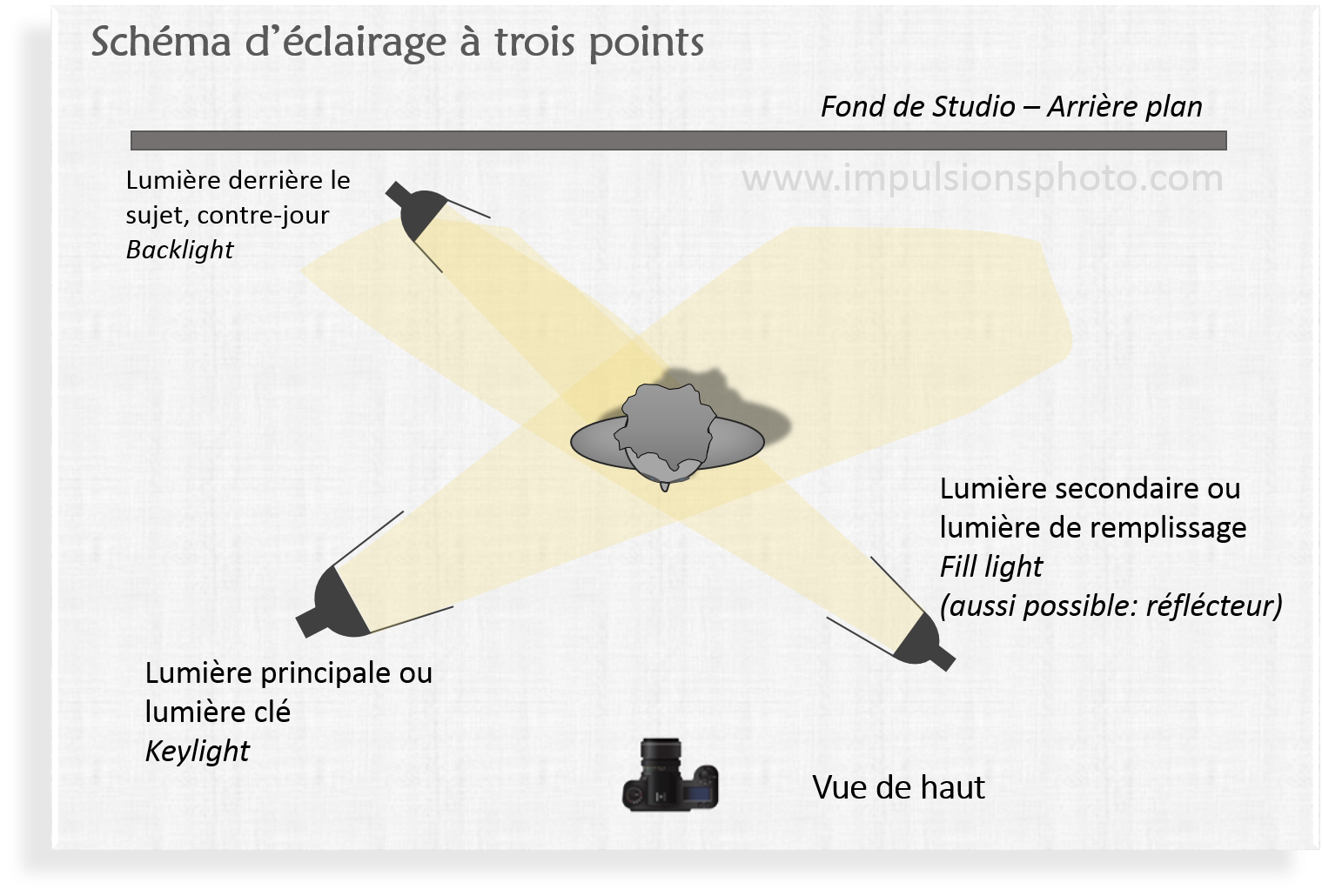 Schéma d'éclairage à trois points

Fond de Studio – Arrière plan

www.impulsionsphoto.com

Lumière derrière le sujet, contre-jour
Backlight

Lumière secondaire ou lumière de remplissage
Fill light
(aussi possible: réflécteur)

Lumière principale ou lumière clé
Keylight

Vue de haut